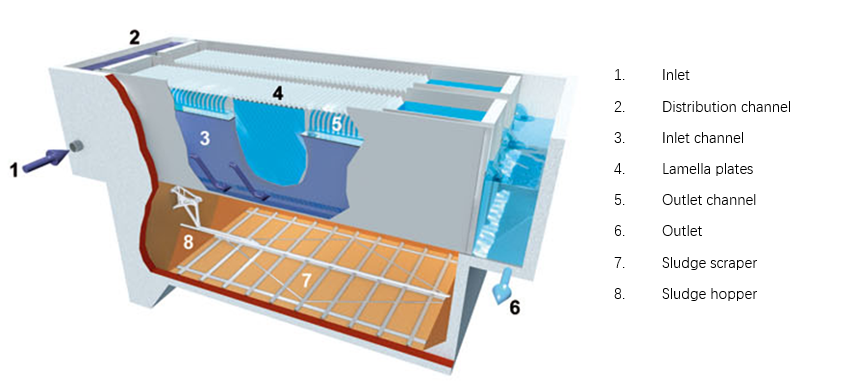 2
4
3
5
1
8
7
6

1. Inlet
2. Distribution channel
3. Inlet channel
4. Lamella plates
5. Outlet channel
6. Outlet
7. Sludge scraper
8. Sludge hopper